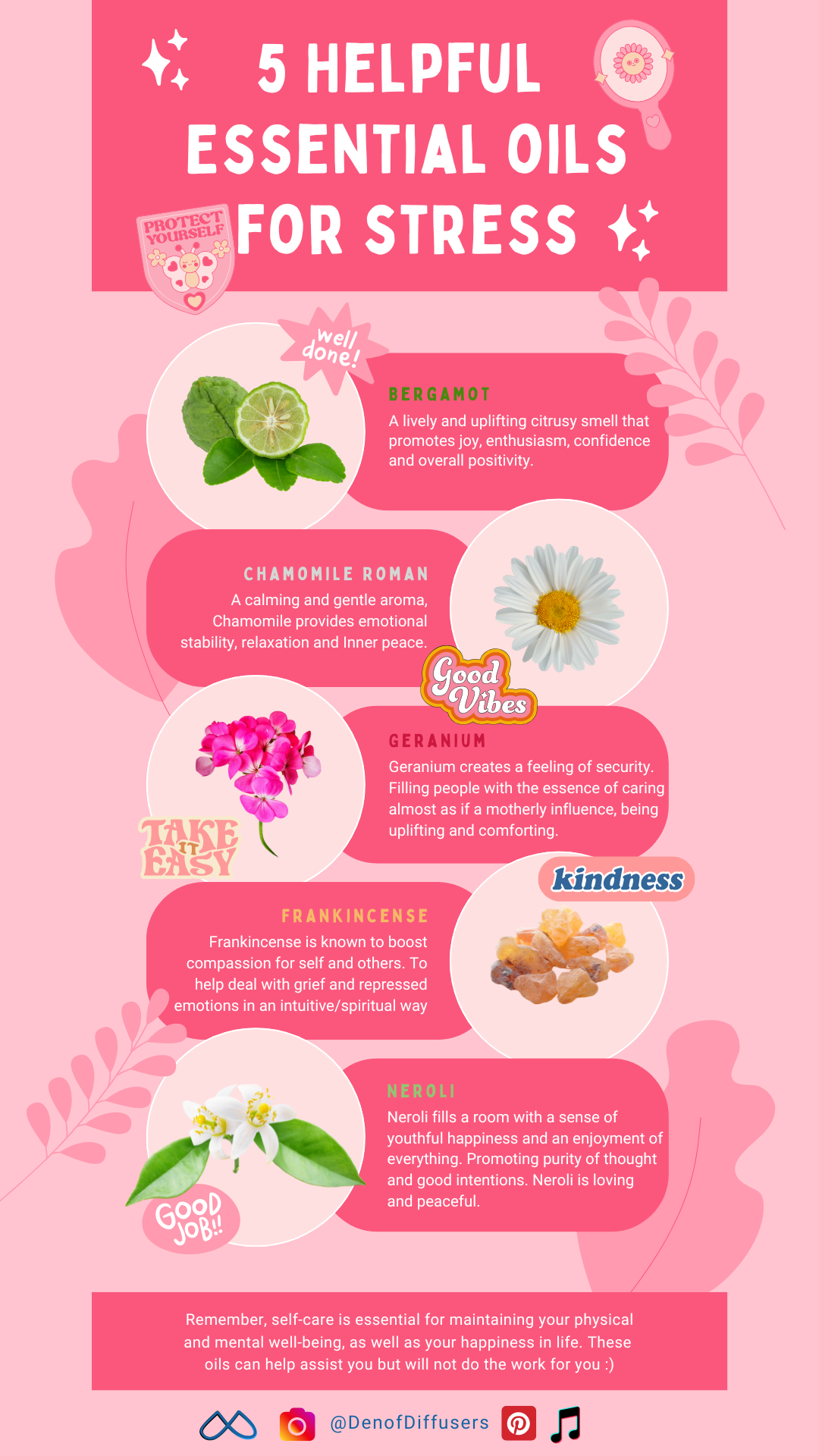 5 HELPFUL ESSENTIAL OILS FOR STRESS

PROTECT YOURSELF

well done!

BERGAMOT
A lively and uplifting citrusy smell that promotes joy, enthusiasm, confidence and overall positivity.

CHAMOMILE ROMAN
A calming and gentle aroma, Chamomile provides emotional stability, relaxation and Inner peace.

Good Vibes

GERANIUM
Geranium creates a feeling of security. Filling people with the essence of caring almost as if a motherly influence, being uplifting and comforting.

TAKE IT EASY

kindness

FRANKINCENSE
Frankincense is known to boost compassion for self and others. To help deal with grief and repressed emotions in an intuitive/spiritual way

NEROLI
Neroli fills a room with a sense of youthful happiness and an enjoyment of everything. Promoting purity of thought and good intentions. Neroli is loving and peaceful.

GOOD JOB!!

Remember, self-care is essential for maintaining your physical and mental well-being, as well as your happiness in life. These oils can help assist you but will not do the work for you :)

@DenofDiffusers